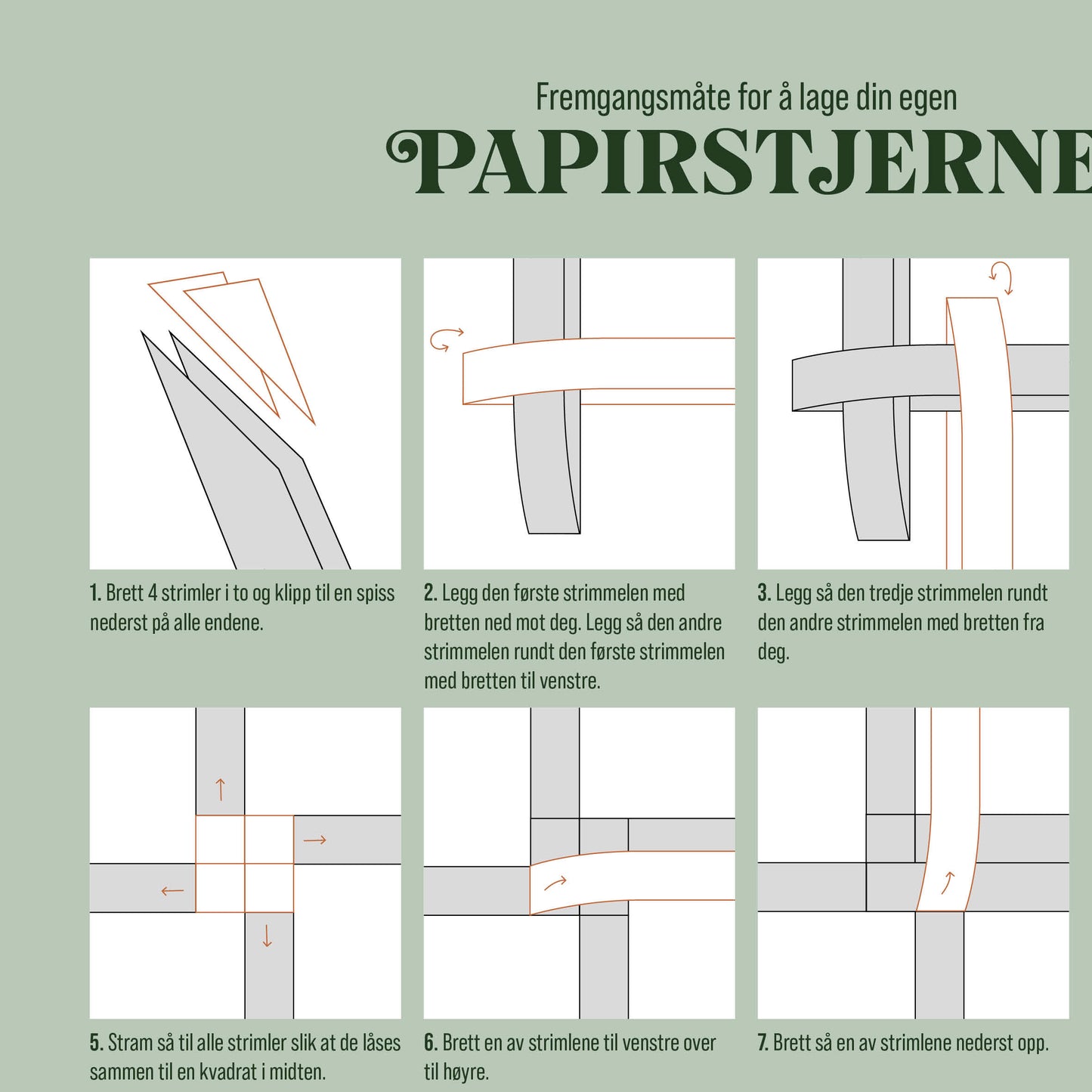 Fremgangsmåte for å lage din egen

PAPIRSTJERNE

1. Brett 4 strimler i to og klipp til en spiss nederst på alle endene.

2. Legg den første strimmelen med bretten ned mot deg. Legg så den andre strimmelen rundt den første strimmelen med bretten til venstre.

3. Legg så den tredje strimmelen rundt den andre strimmelen med bretten fra deg.

5. Stram så til alle strimler slik at de låses sammen til en kvadrat i midten.

6. Brett en av strimlene til venstre over til høyre.

7. Brett så en av strimlene nederst opp.